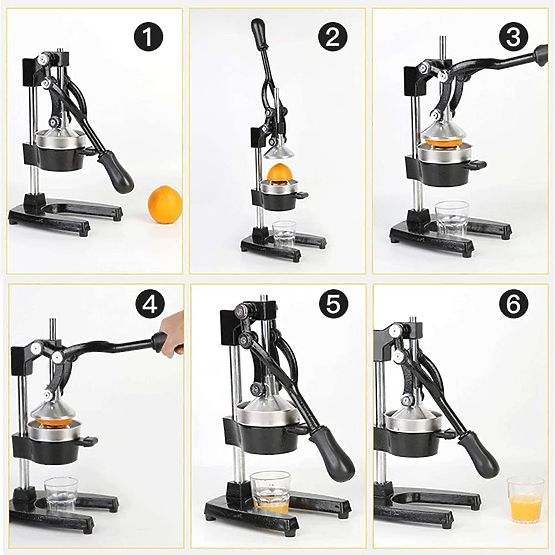 1
2
3
4
5
6