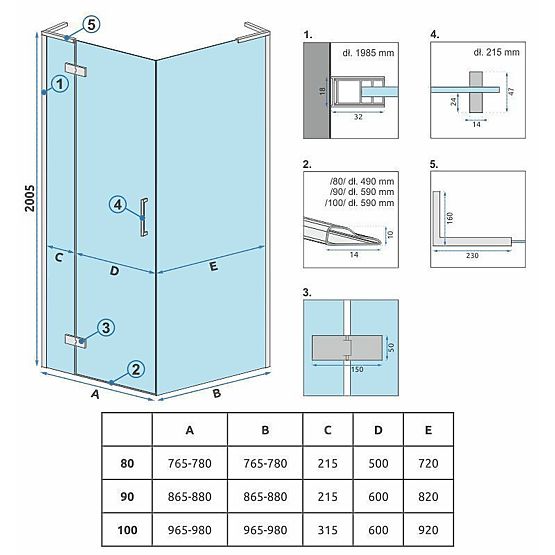 5
1
2005
4
C
D
E
3
2
A
B

1.
dł. 1985 mm
18
32

4.
dł. 215 mm
24
47
14

2.
/80/ dł. 490 mm
/90/ dł. 590 mm
/100/ dł. 590 mm
10
14

5.
160
230

3.
50
150

| | A | B | C | D | E |
|---|---|---|---|---|---|
| 80 | 765-780 | 765-780 | 215 | 500 | 720 |
| 90 | 865-880 | 865-880 | 215 | 600 | 820 |
| 100 | 965-980 | 965-980 | 315 | 600 | 920 |